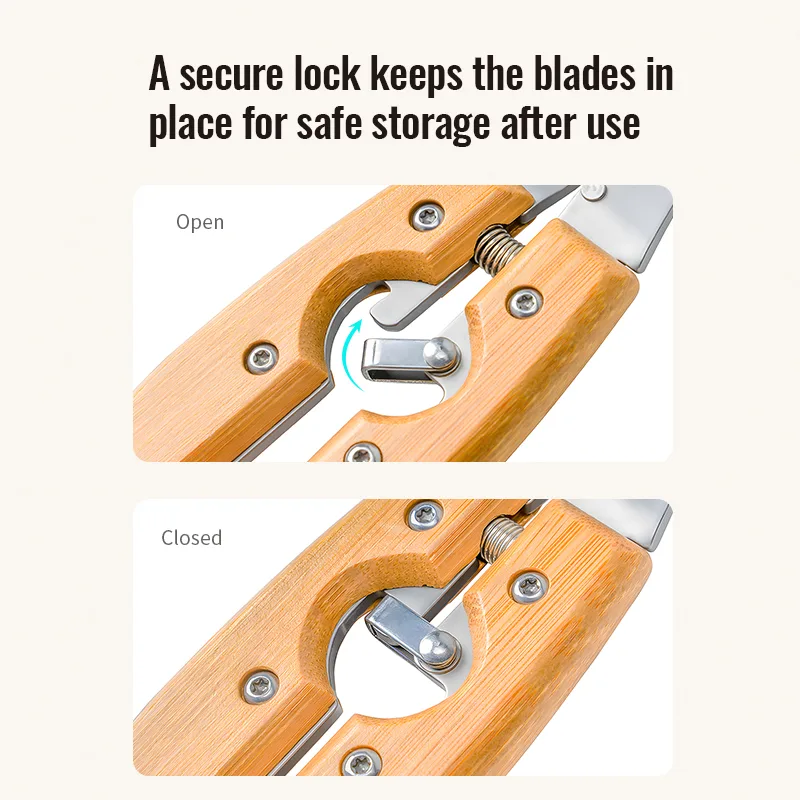 A secure lock keeps the blades in place for safe storage after use

Open

Closed