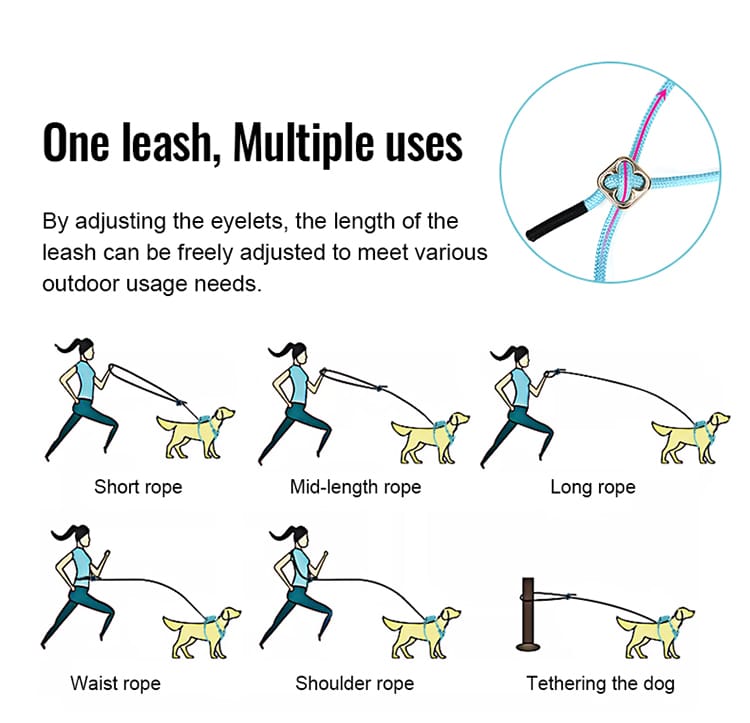 One leash, Multiple uses

By adjusting the eyelets, the length of the leash can be freely adjusted to meet various outdoor usage needs.

Short rope

Mid-length rope

Long rope

Waist rope

Shoulder rope

Tethering the dog