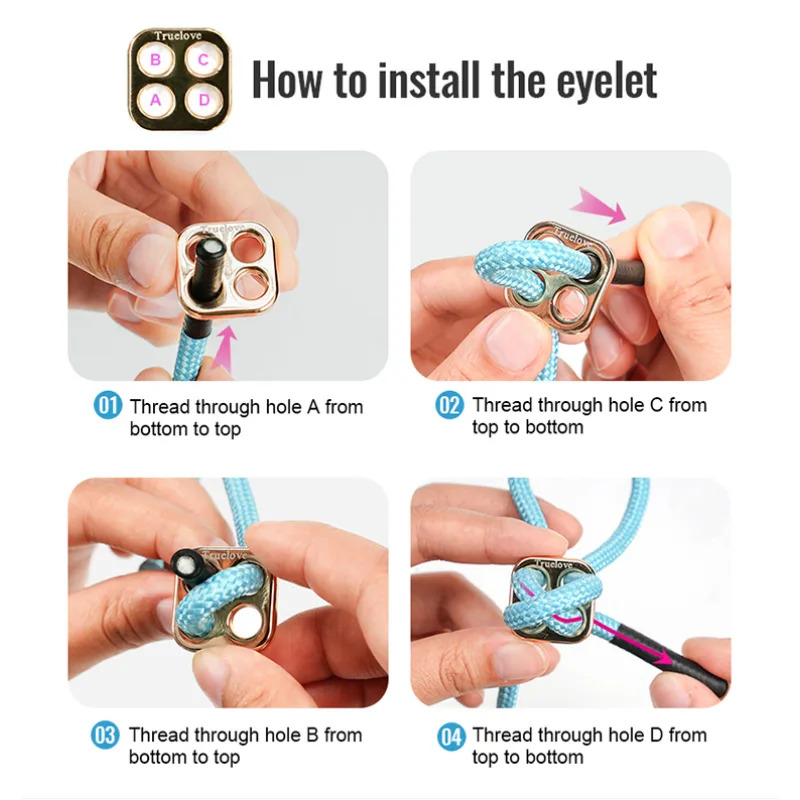 Truelove
B C
A D

How to install the eyelet

Truelove

Truelove

01 Thread through hole A from bottom to top

02 Thread through hole C from top to bottom

Truelove

Truelove

03 Thread through hole B from bottom to top

04 Thread through hole D from top to bottom