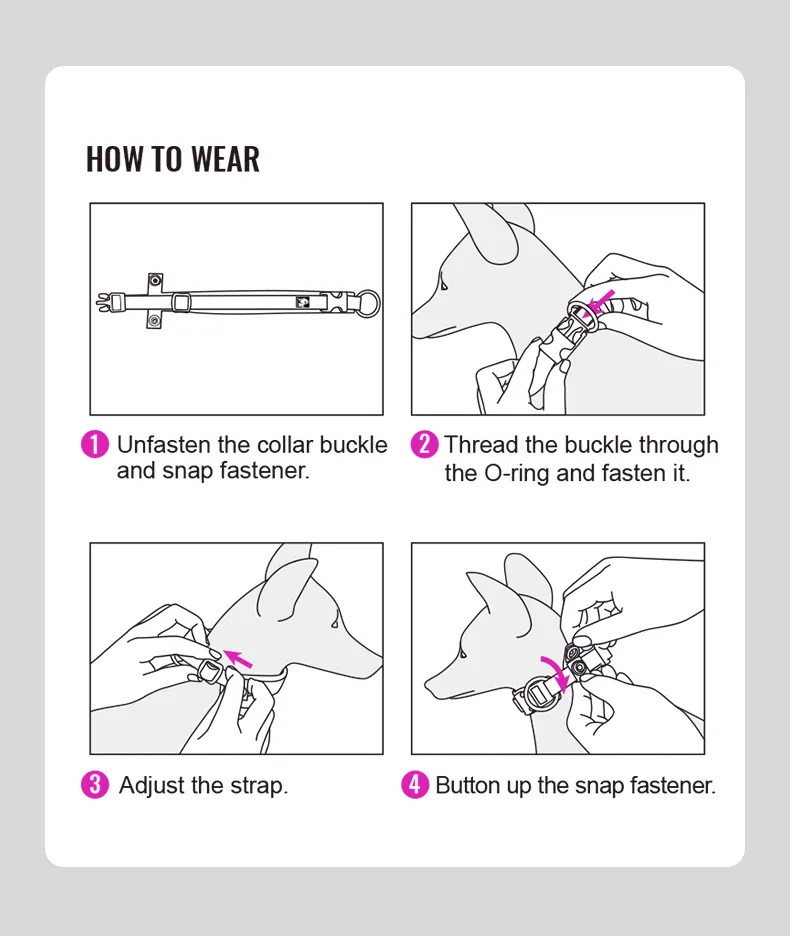 HOW TO WEAR

1 Unfasten the collar buckle and snap fastener.

2 Thread the buckle through the O-ring and fasten it.

3 Adjust the strap.

4 Button up the snap fastener.