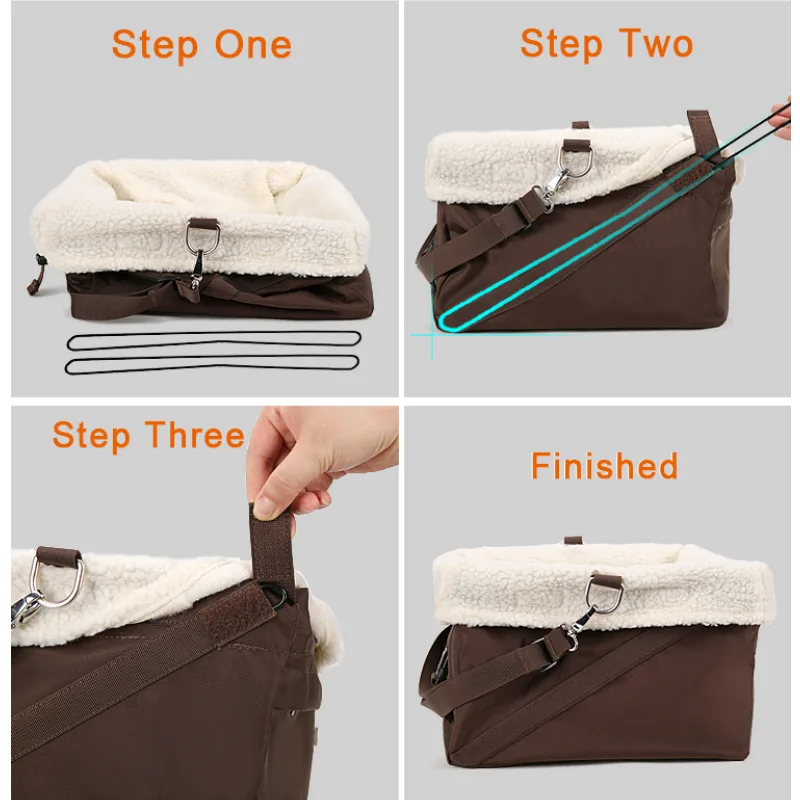 Step One

Step Two

Step Three

Finished